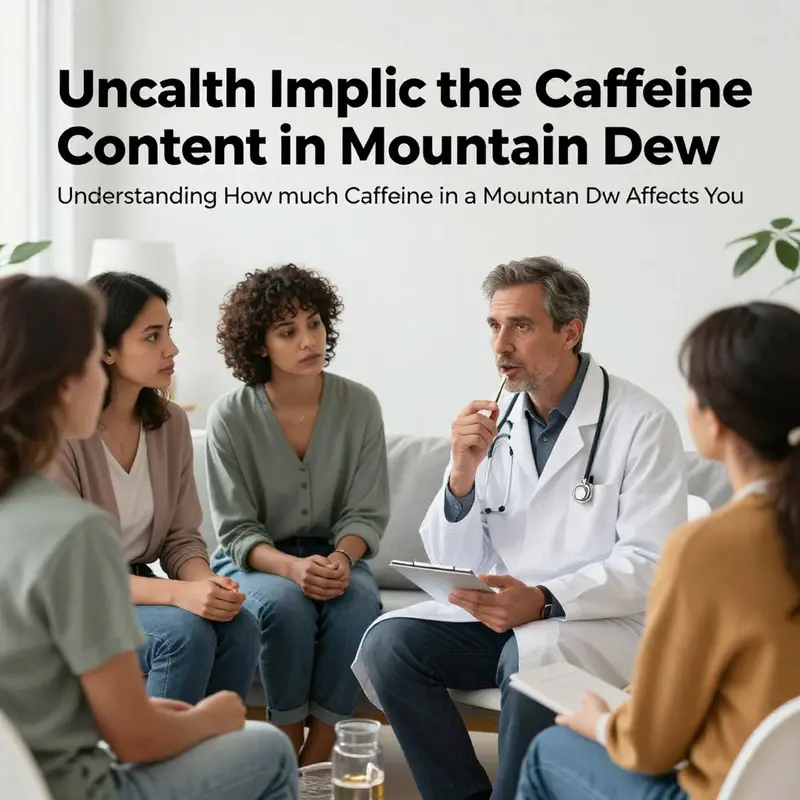 Uncalth Implic the Caffeine Content in Mountain Dew

Understanding How much Caffeine in a Mountan Dw Affects You