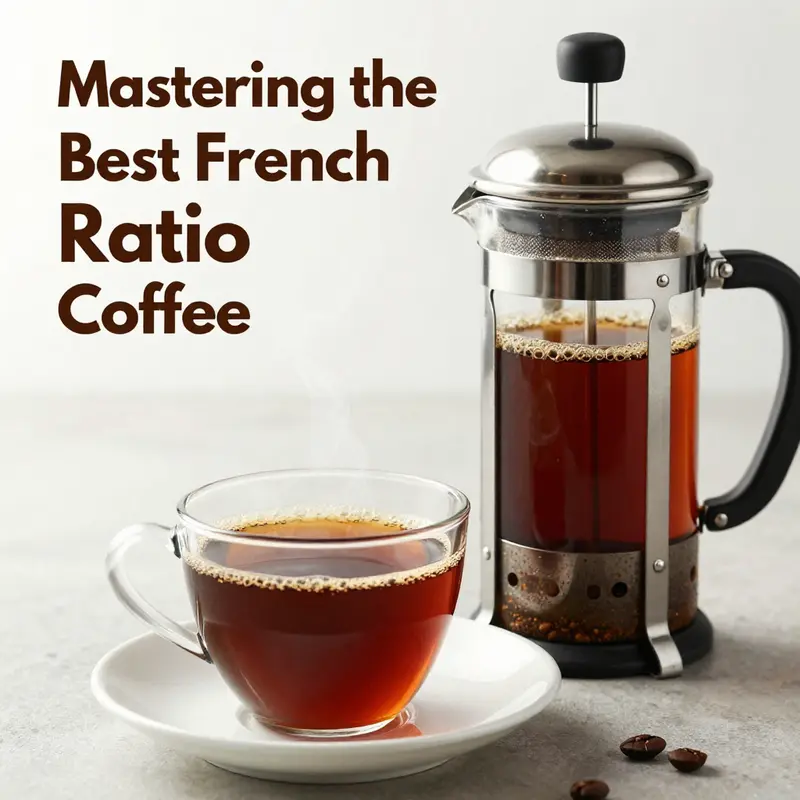 Mastering the Best French Ratio Coffee