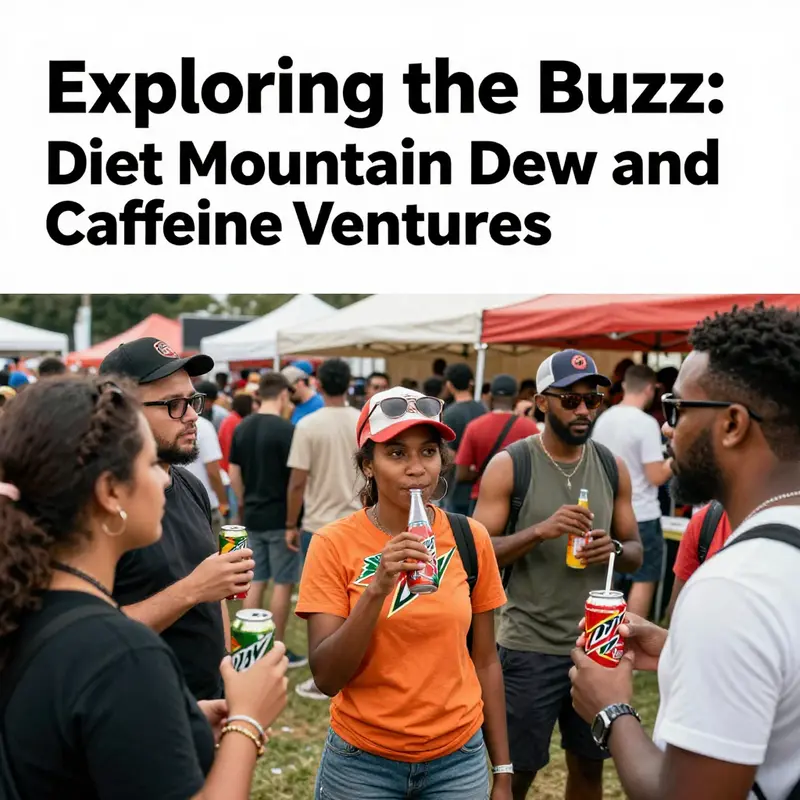 Exploring the Buzz: Diet Mountain Dew and Caffeine Ventures