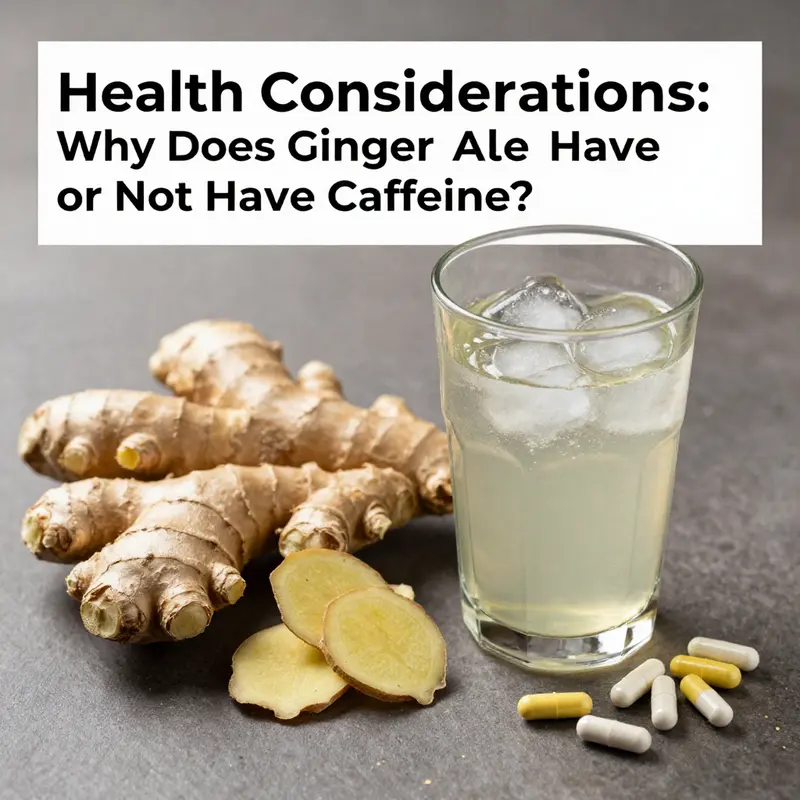 Health Considerations:
Why Does Ginger Ale Have or Not Have Caffeine?