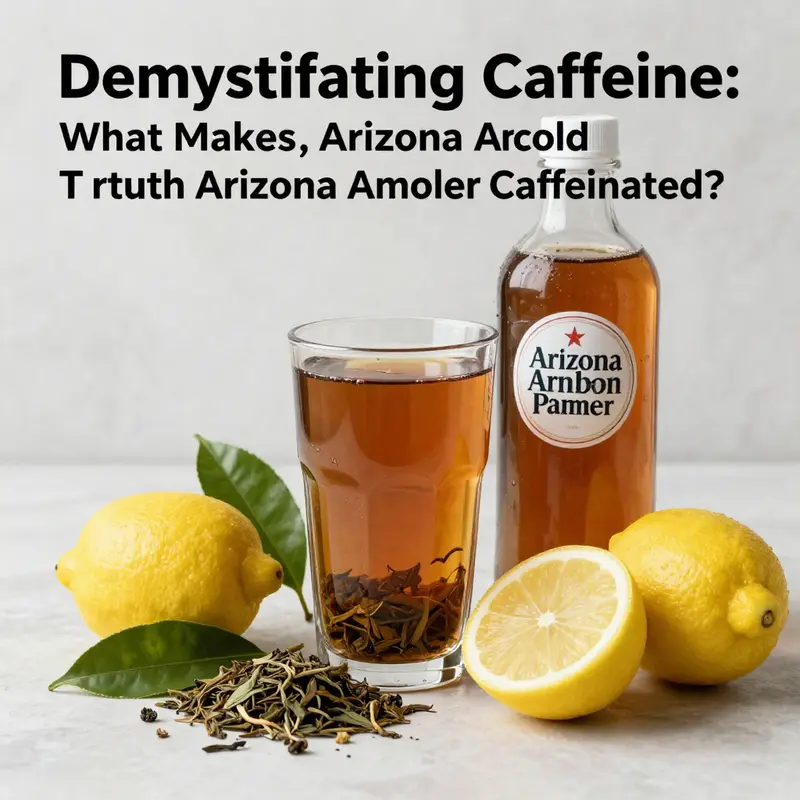 Demystifating Caffeine:
What Makes, Arizona Arcold
T rtuth Arizona Amoler Caffeinated?

Arizona
Arnbon
Pamer