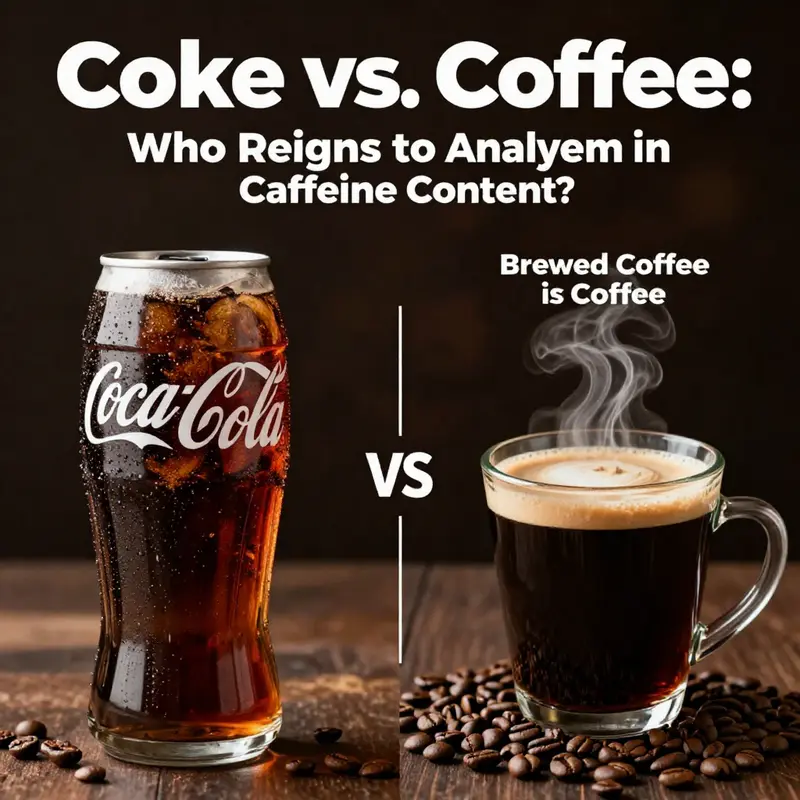 Coke vs. Coffee:
Who Reigns to Analyem in Caffeine Content?

Coca-Cola

VS

Brewed Coffee is Coffee