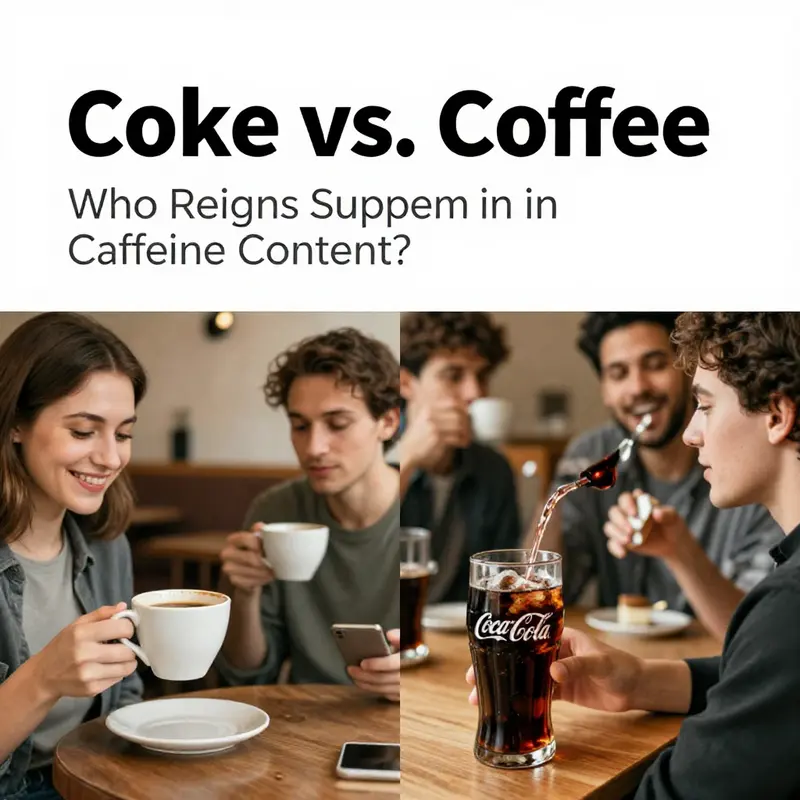 Coke vs. Coffee

Who Reigns Suppem in in Caffeine Content?

Coca-Cola